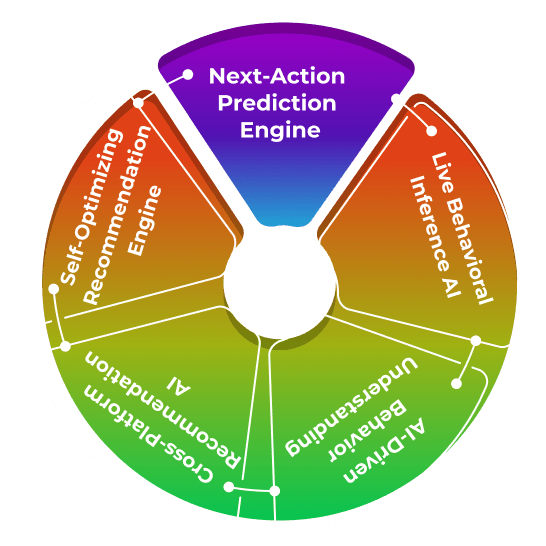 Next-Action Prediction Engine

Live Behavioral Inference AI

AI-Driven Behavior Understanding

Cross-Platform Recommendation AI

Self-Optimizing Recommendation Engine